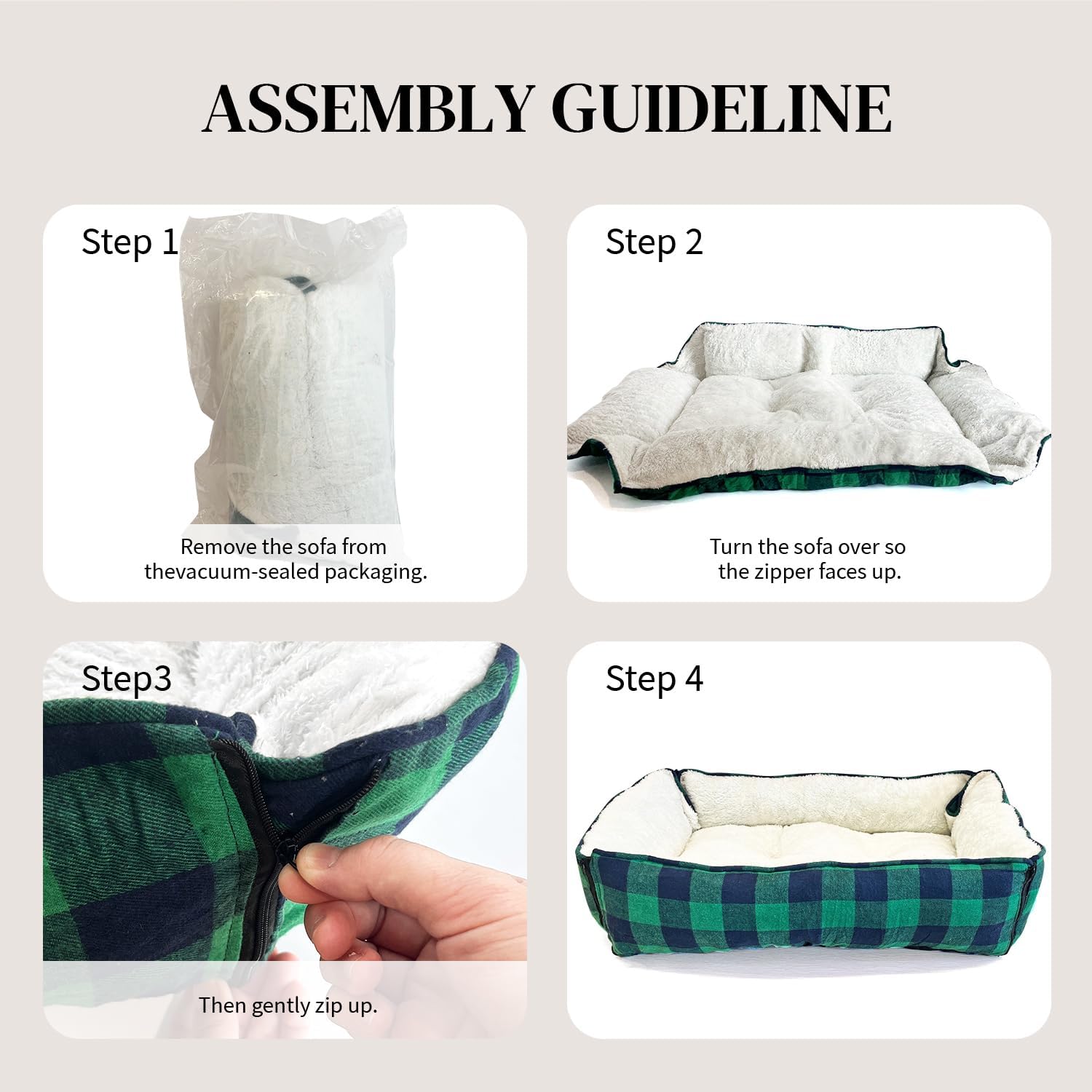 ASSEMBLY GUIDELINE

Step 1

Remove the sofa from thevacuum-sealed packaging.

Step 2

Turn the sofa over so the zipper faces up.

Step3

Then gently zip up.

Step 4