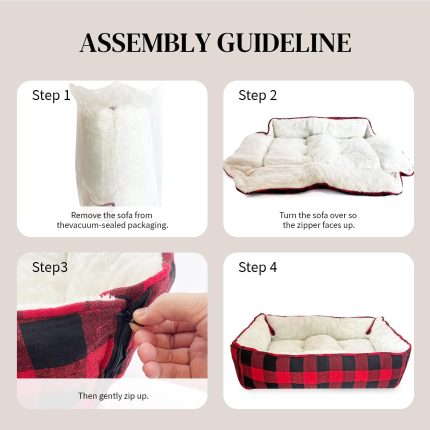 ASSEMBLY GUIDELINE

Step 1

Remove the sofa from thevacuum-sealed packaging.

Step 2

Turn the sofa over so the zipper faces up.

Step3

Then gently zip up.

Step 4