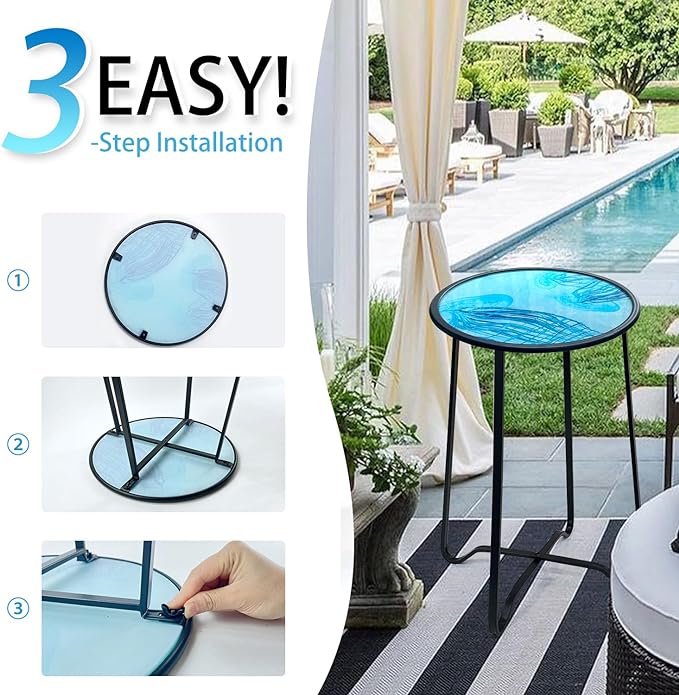 3 EASY!
-Step Installation

①

②

③